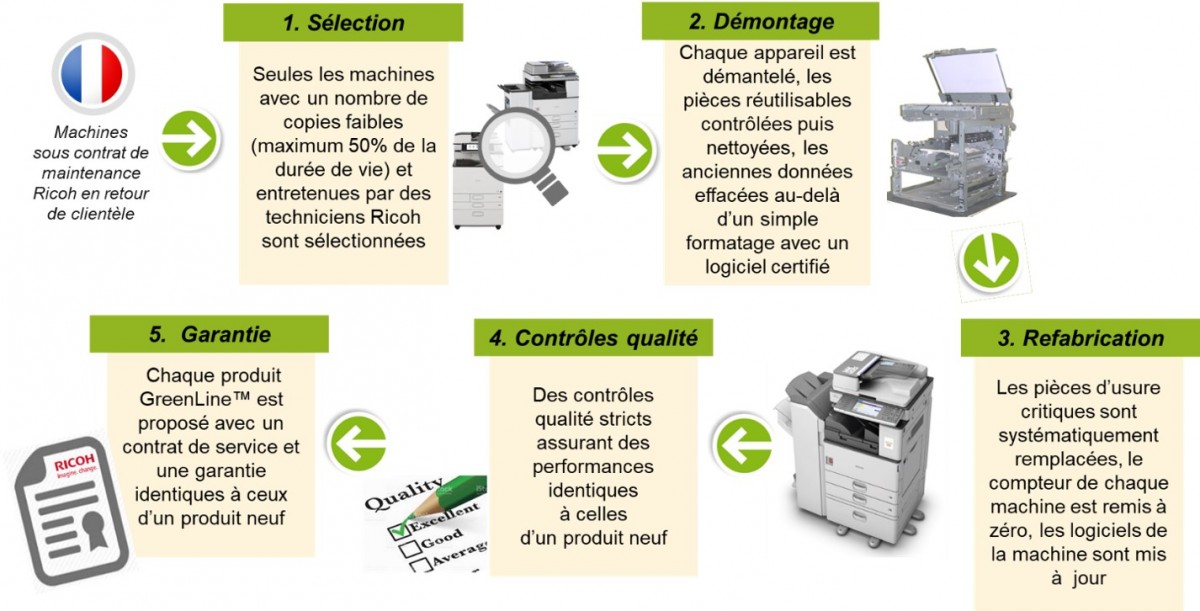 Machines sous contrat de maintenance Ricoh en retour de clientèle

1. Sélection

Seules les machines avec un nombre de copies faibles (maximum 50% de la durée de vie) et entretenues par des techniciens Ricoh sont sélectionnées

2. Démontage

Chaque appareil est démantelé, les pièces réutilisables contrôlées puis nettoyées, les anciennes données effacées au-delà d'un simple formatage avec un logiciel certifié

3. Refabrication

Les pièces d'usure critiques sont systématiquement remplacées, le compteur de chaque machine est remis à zéro, les logiciels de la machine sont mis à jour

4. Contrôles qualité

Des contrôles qualité stricts assurant des performances identiques à celles d'un produit neuf

Quality
Excellent
Good
Averag

5. Garantie

Chaque produit GreenLine™ est proposé avec un contrat de service et une garantie identiques à ceux d'un produit neuf

RICOH
imagine. change.